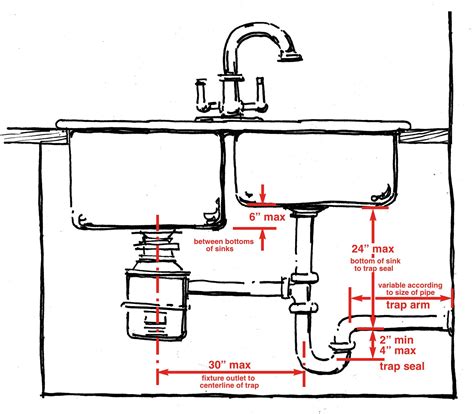 6" max

between bottoms of sinks

24" max

bottom of sink to trap seal

variable according to size of pipe

trap arm

2" min
4" max

trap seal

30" max

fixture outlet to centerline of trap