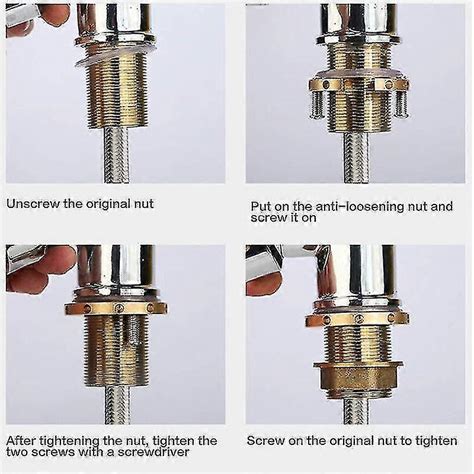 Unscrew the original nut

Put on the anti-loosening nut and screw it on

After tightening the nut, tighten the two screws with a screwdriver

Screw on the original nut to tighten