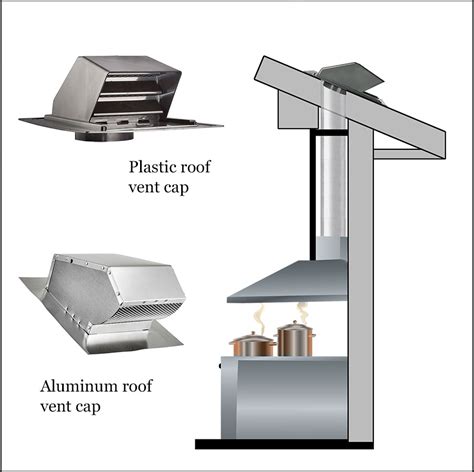 Plastic roof vent cap

Aluminum roof vent cap