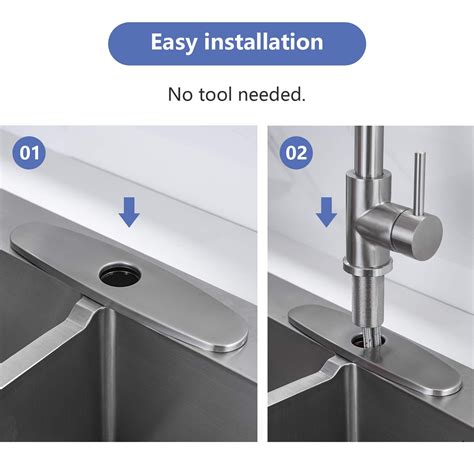 Easy installation

No tool needed.

01

02