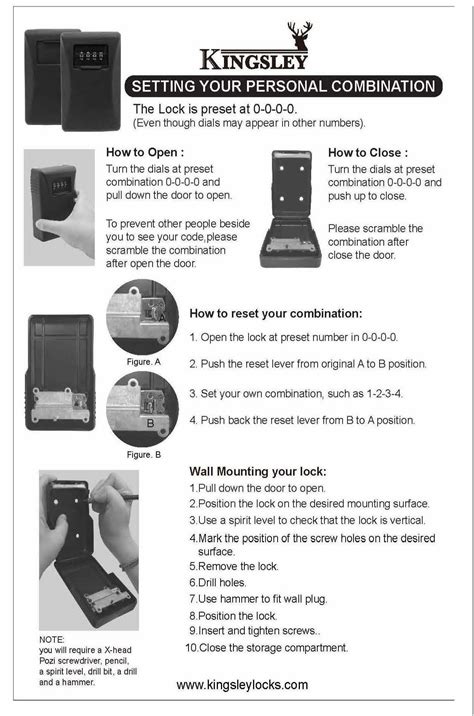 KINGSLEY

SETTING YOUR PERSONAL COMBINATION

The Lock is preset at 0-0-0-0.
(Even though dials may appear in other numbers).

How to Open :
Turn the dials at preset combination 0-0-0-0 and pull down the door to open.

To prevent other people beside you to see your code,please scramble the combination after open the door.

How to Close :
Turn the dials at preset combination 0-0-0-0 and push up to close.

Please scramble the combination after close the door.

A

Figure. A

B

Figure. B

How to reset your combination:

1. Open the lock at preset number in 0-0-0-0.

2. Push the reset lever from original A to B position.

3. Set your own combination, such as 1-2-3-4.

4. Push back the reset lever from B to A position.

Wall Mounting your lock:
1.Pull down the door to open.
2.Position the lock on the desired mounting surface.
3.Use a spirit level to check that the lock is vertical.
4.Mark the position of the screw holes on the desired surface.
5.Remove the lock.
6.Drill holes.
7.Use hammer to fit wall plug.
8.Position the lock.
9.Insert and tighten screws..
10.Close the storage compartment.

NOTE:
you will require a X-head Pozi screwdriver, pencil, a spirit level, drill bit, a drill and a hammer.

www.kingsleylocks.com