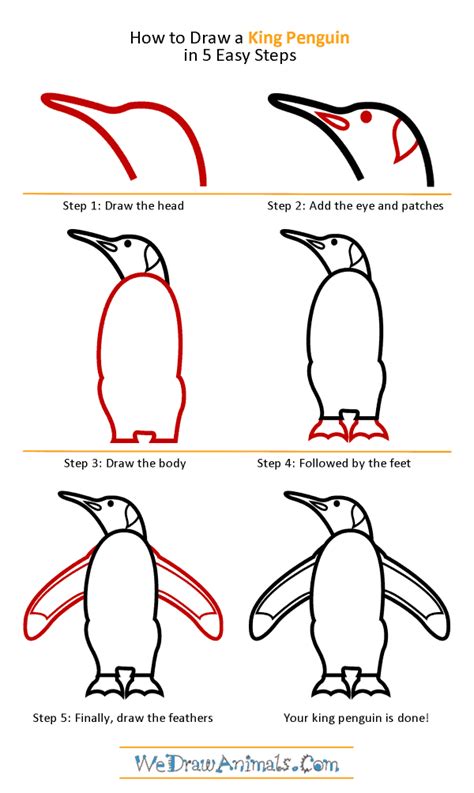 How to Draw a King Penguin in 5 Easy Steps

Step 1: Draw the head

Step 2: Add the eye and patches

Step 3: Draw the body

Step 4: Followed by the feet

Step 5: Finally, draw the feathers

Your king penguin is done!

WeDrawAnimals.Com