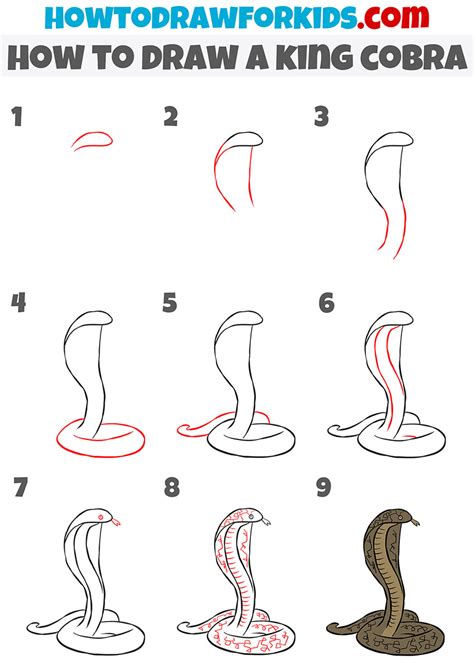 HOWTODRAWFORKIDS.com

HOW TO DRAW A KING COBRA

1

2

3

4

5

6

7

8

9