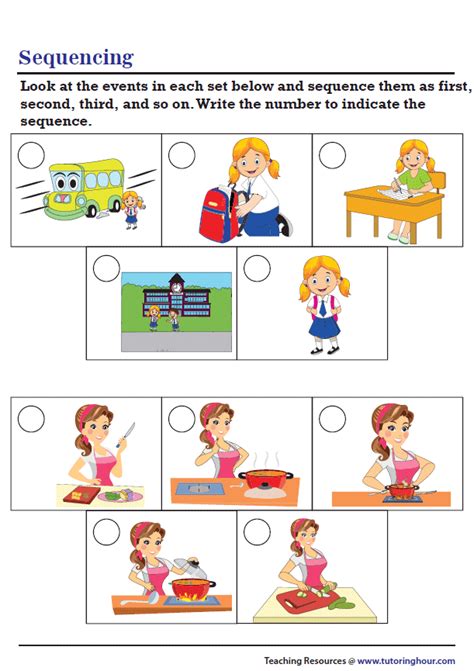 Sequencing

Look at the events in each set below and sequence them as first, second, third, and so on. Write the number to indicate the sequence.

Teaching Resources @ www.tutoringhour.com