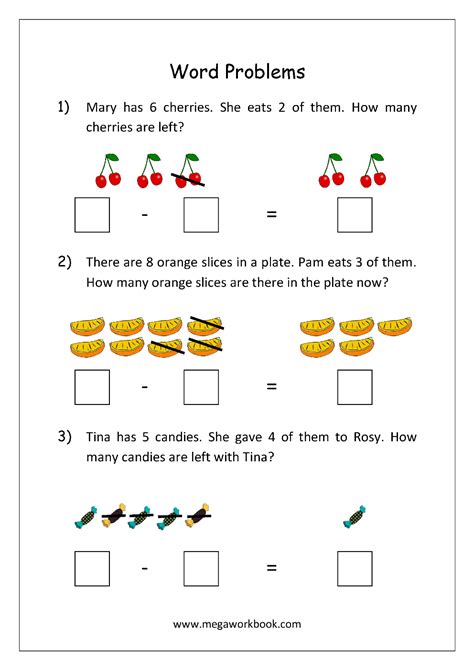 Word Problems

1) Mary has 6 cherries. She eats 2 of them. How many cherries are left?

- =

2) There are 8 orange slices in a plate. Pam eats 3 of them. How many orange slices are there in the plate now?

- =

3) Tina has 5 candies. She gave 4 of them to Rosy. How many candies are left with Tina?

- =

www.megaworkbook.com