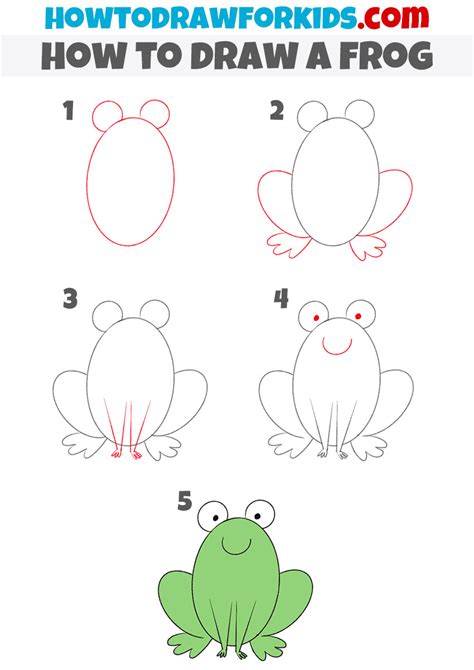 HOWTODRAWFORKIDS.com
HOW TO DRAW A FROG

1

2

3

4

5