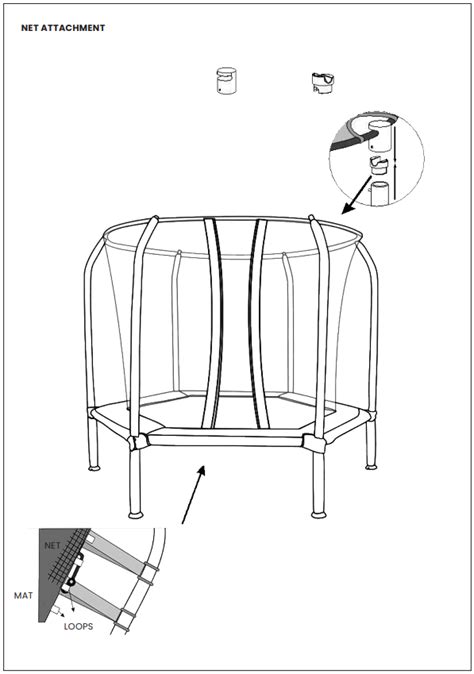 NET ATTACHMENT

NET

MAT

LOOPS