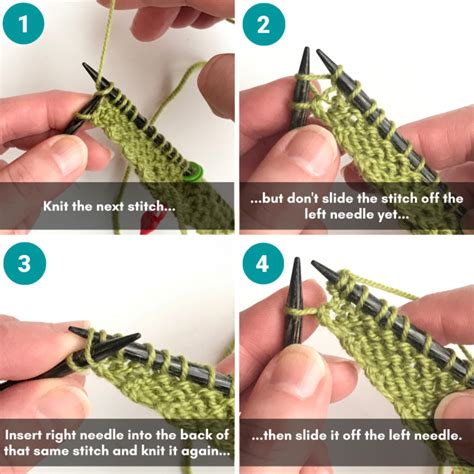 1

Knit the next stitch...

2

...but don't slide the stitch off the left needle yet...

3

Insert right needle into the back of that same stitch and knit it again...

4

...then slide it off the left needle.