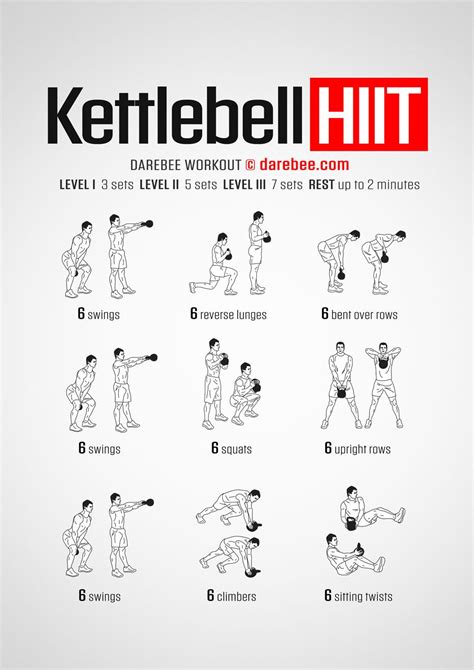 Kettlebell HIIT

DAREBEE WORKOUT © darebee.com

LEVEL I 3 sets LEVEL II 5 sets LEVEL III 7 sets REST up to 2 minutes

6 swings

6 reverse lunges

6 bent over rows

6 swings

6 squats

6 upright rows

6 swings

6 climbers

6 sitting twists