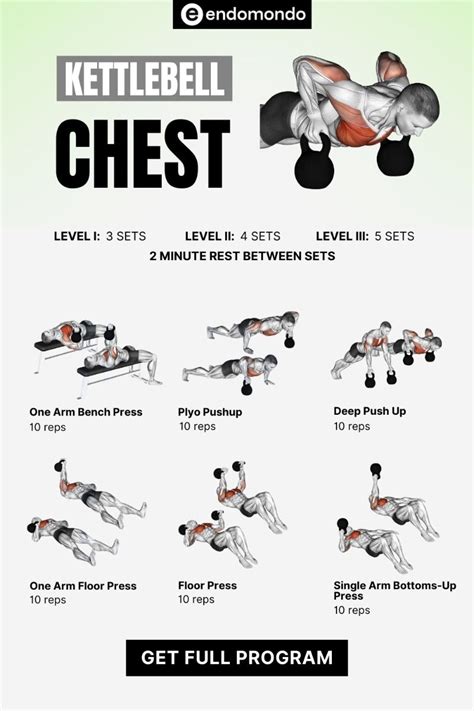 endomondo

KETTLEBELL
CHEST

LEVEL I: 3 SETS LEVEL II: 4 SETS LEVEL III: 5 SETS
2 MINUTE REST BETWEEN SETS

One Arm Bench Press
10 reps

Plyo Pushup
10 reps

Deep Push Up
10 reps

One Arm Floor Press
10 reps

Floor Press
10 reps

Single Arm Bottoms-Up Press
10 reps

GET FULL PROGRAM