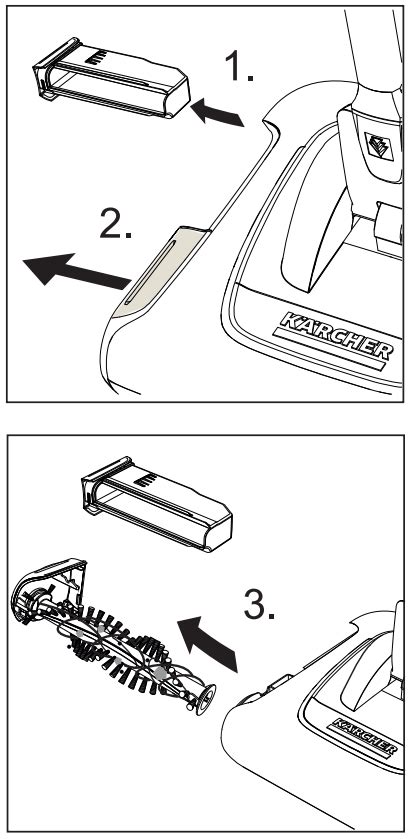 1.

2.

KÄRCHER

3.

KÄRCHER