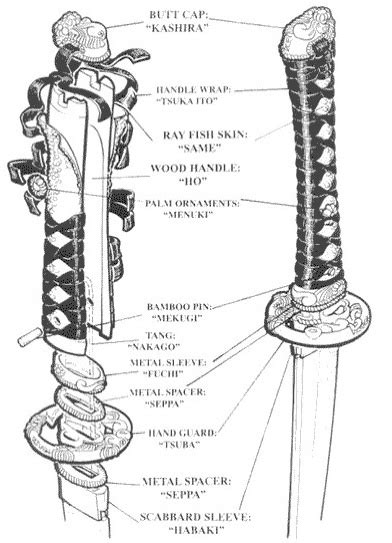 BUTT CAP:
"KASHIRA"

HANDLE WRAP:
"TSUKA ITO"

RAY FISH SKIN:
"SAME"

WOOD HANDLE:
"HO"

PALM ORNAMENTS:
"MENUKI"

BAMBOO PIN:
"MEKUGI"

TANG:
"NAKAGO"

METAL SLEEVE:
"FUCHI"

METAL SPACER:
"SEPPA"

HAND GUARD:
"TSUBA"

METAL SPACER:
"SEPPA"

SCABBARD SLEEVE:
"HABAKI"