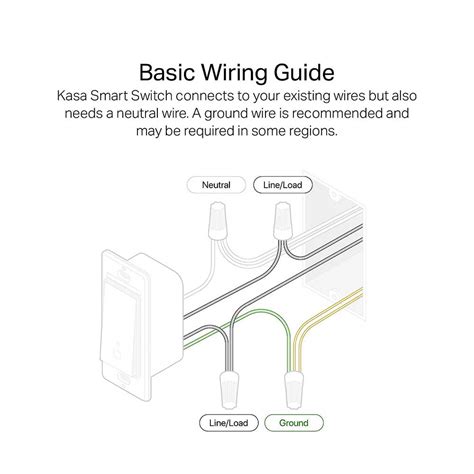 Basic Wiring Guide

Kasa Smart Switch connects to your existing wires but also needs a neutral wire. A ground wire is recommended and may be required in some regions.

Neutral

Line/Load

Line/Load

Ground