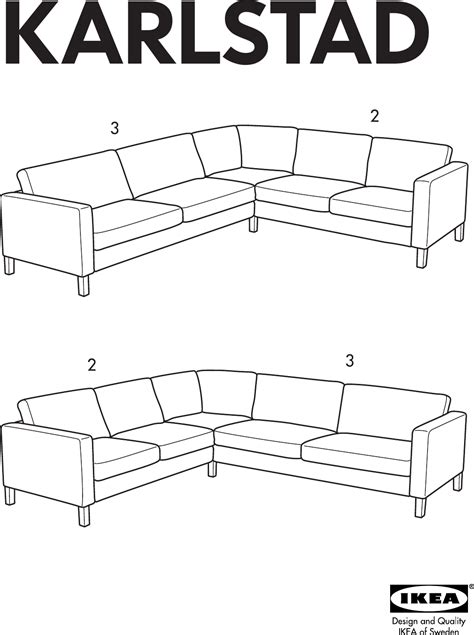 KARLSTAD

3

2

2

3

IKEA®

Design and Quality
IKEA of Sweden