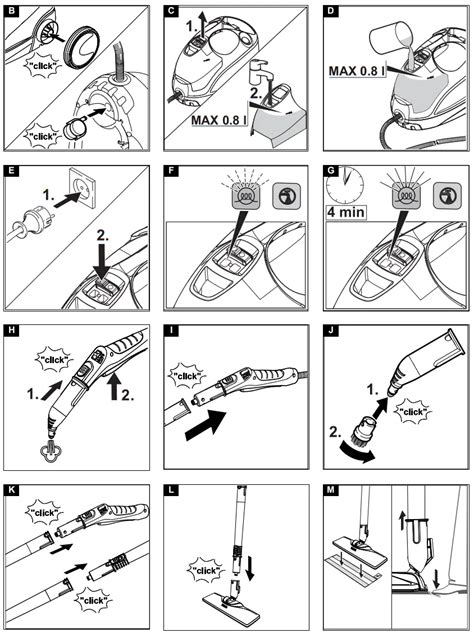 B

"click"

"click"

C

1.

2.

MAX 0.8 l

D

MAX 0.8 l

E

1.

2.

F

G

4 min

H

"click"

1.

2.

I

"click"

J

1.

"click"

2.

K

"click"

"click"

L

"click"

M