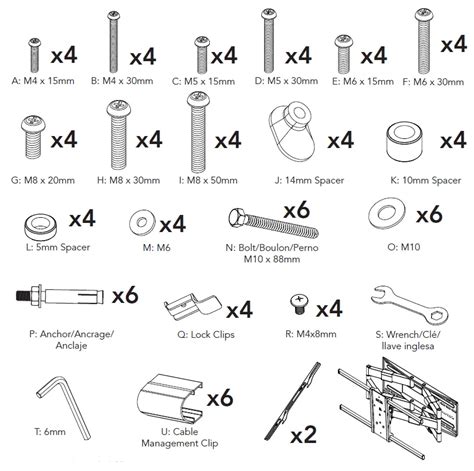 x4
A: M4 x 15mm

x4
B: M4 x 30mm

x4
C: M5 x 15mm

x4
D: M5 x 30mm

x4
E: M6 x 15mm

x4
F: M6 x 30mm

x4
G: M8 x 20mm

x4
H: M8 x 30mm

x4
I: M8 x 50mm

x4
J: 14mm Spacer

x4
K: 10mm Spacer

x4
L: 5mm Spacer

x4
M: M6

x6
N: Bolt/Boulon/Perno M10 x 88mm

x6
O: M10

x6
P: Anchor/Ancrage/ Anclaje

x4
Q: Lock Clips

x4
R: M4x8mm

S: Wrench/Clé/ llave inglesa

T: 6mm

x6
U: Cable Management Clip

x2