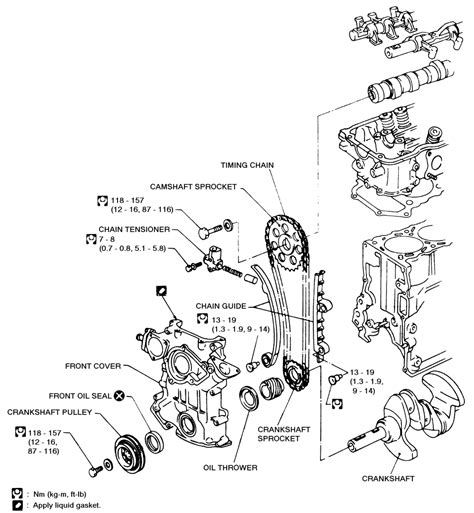 TIMING CHAIN

CAMSHAFT SPROCKET

118 - 157
(12 - 16, 87 - 116)

CHAIN TENSIONER
7 - 8
(0.7 - 0.8, 5.1 - 5.8)

CHAIN GUIDE
13 - 19
(1.3 - 1.9, 9 - 14)

FRONT COVER

FRONT OIL SEAL

CRANKSHAFT PULLEY

118 - 157
(12 - 16,
87 - 116)

13 - 19
(1.3 - 1.9,
9 - 14)

CRANKSHAFT
SPROCKET

OIL THROWER

CRANKSHAFT

: Nm (kg-m, ft-lb)
: Apply liquid gasket.