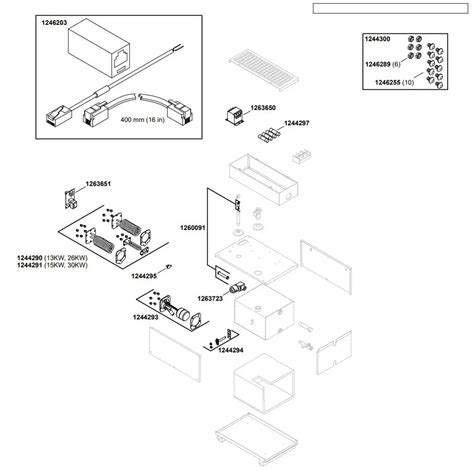 1246203

400 mm (16 in)

1244300

1246289 (6)

1246255 (10)

1263650

1244297

1263651

1260091

1244290 (13KW, 26KW)
1244291 (15KW, 30KW)

1244295

1263723

1244293

1244294