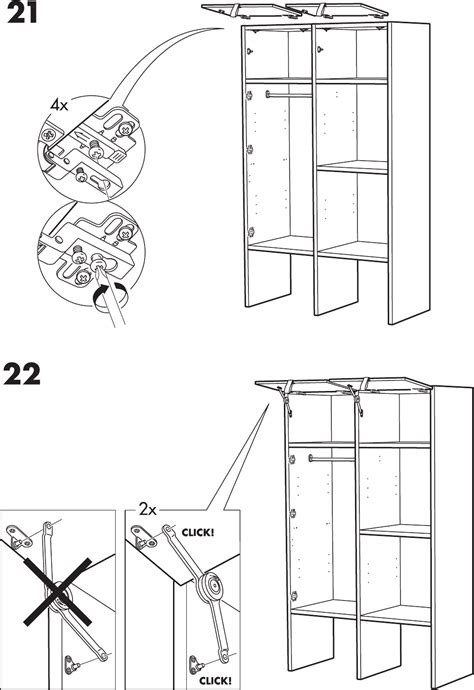 21

4x

22

2x

CLICK!

CLICK!