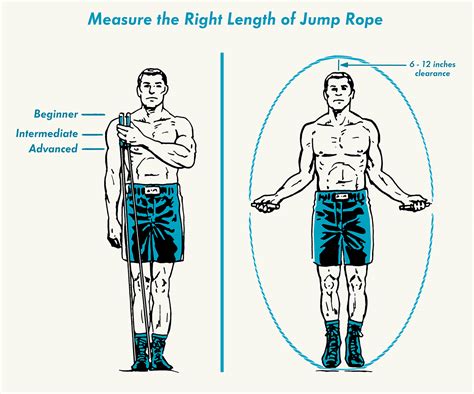 Measure the Right Length of Jump Rope

Beginner
Intermediate
Advanced

6 - 12 inches clearance