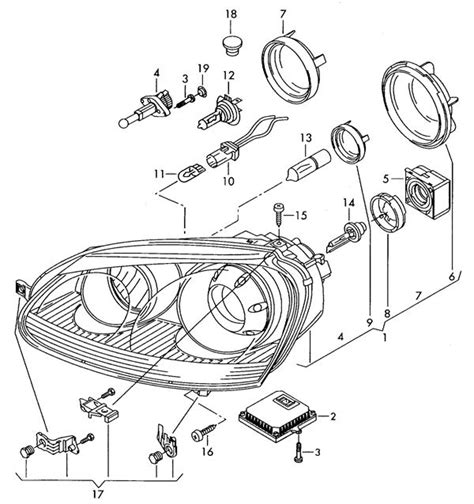 18
7
4
3
19
12
13
11
10
5
14
15
6
7
9
8
4
1
2
3
16
17