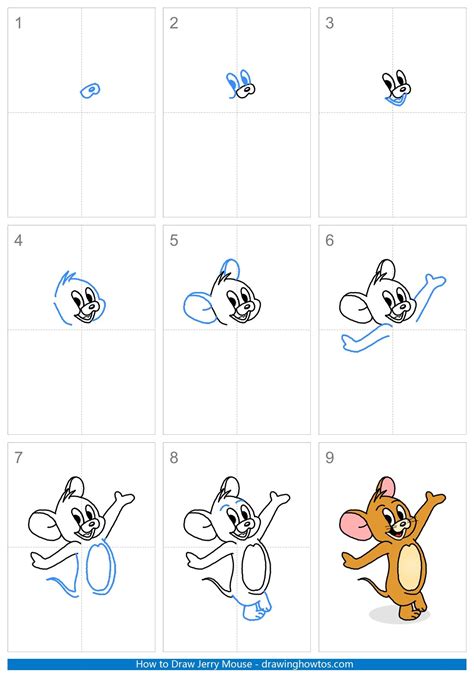 1

2

3

4

5

6

7

8

9

How to Draw Jerry Mouse - drawinghowtos.com