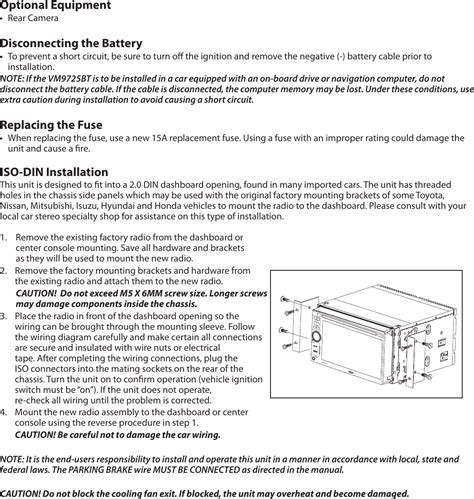 Optional Equipment
• Rear Camera

Disconnecting the Battery
• To prevent a short circuit, be sure to turn off the ignition and remove the negative (-) battery cable prior to installation.
NOTE: If the VM9725BT is to be installed in a car equipped with an on-board drive or navigation computer, do not disconnect the battery cable. If the cable is disconnected, the computer memory may be lost. Under these conditions, use extra caution during installation to avoid causing a short circuit.

Replacing the Fuse
• When replacing the fuse, use a new 15A replacement fuse. Using a fuse with an improper rating could damage the unit and cause a fire.

ISO-DIN Installation
This unit is designed to fit into a 2.0 DIN dashboard opening, found in many imported cars. The unit has threaded holes in the chassis side panels which may be used with the original factory mounting brackets of some Toyota, Nissan, Mitsubishi, Isuzu, Hyundai and Honda vehicles to mount the radio to the dashboard. Please consult with your local car stereo specialty shop for assistance on this type of installation.

1. Remove the existing factory radio from the dashboard or center console mounting. Save all hardware and brackets as they will be used to mount the new radio.
2. Remove the factory mounting brackets and hardware from the existing radio and attach them to the new radio.
CAUTION! Do not exceed M5 X 6MM screw size. Longer screws may damage components inside the chassis.
3. Place the radio in front of the dashboard opening so the wiring can be brought through the mounting sleeve. Follow the wiring diagram carefully and make certain all connections are secure and insulated with wire nuts or electrical tape. After completing the wiring connections, plug the ISO connectors into the mating sockets on the rear of the chassis. Turn the unit on to confirm operation (vehicle ignition switch must be "on"). If the unit does not operate, re-check all wiring until the problem is corrected.
4. Mount the new radio assembly to the dashboard or center console using the reverse procedure in step 1.
CAUTION! Be careful not to damage the car wiring.

NOTE: It is the end-users responsibility to install and operate this unit in a manner in accordance with local, state and federal laws. The PARKING BRAKE wire MUST BE CONNECTED as directed in the manual.

CAUTION! Do not block the cooling fan exit. If blocked, the unit may overheat and become damaged.