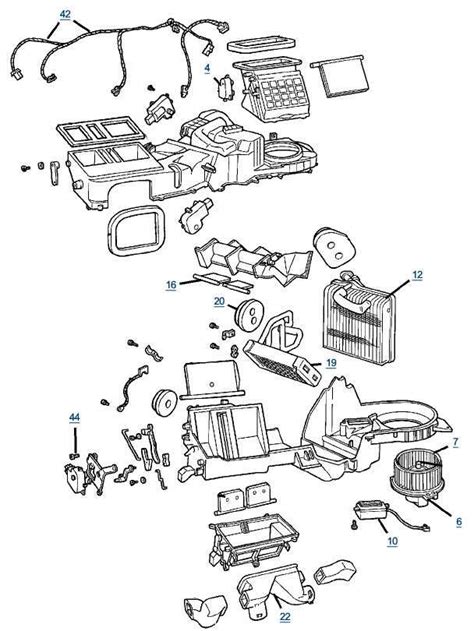 42
4
16
12
20
19
44
7
6
10
22