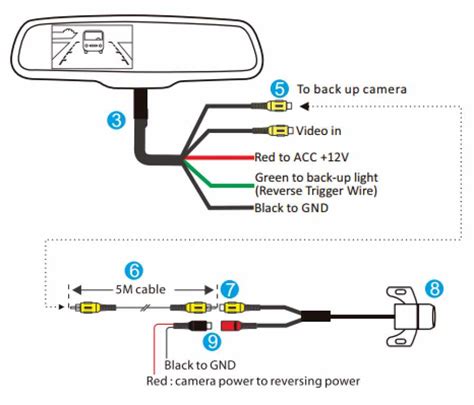 3

5 To back up camera

Video in

Red to ACC +12V

Green to back-up light
(Reverse Trigger Wire)

Black to GND

6

5M cable

7

8

9

Black to GND

Red : camera power to reversing power