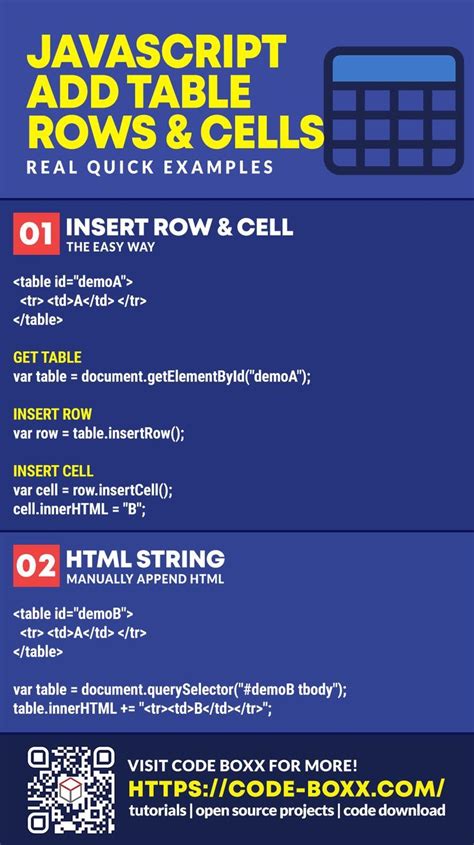 JAVASCRIPT ADD TABLE ROWS & CELLS

REAL QUICK EXAMPLES

01 INSERT ROW & CELL
THE EASY WAY

<table id="demoA">
<tr> <td>A</td> </tr>
</table>

GET TABLE
var table = document.getElementById("demoA");

INSERT ROW
var row = table.insertRow();

INSERT CELL
var cell = row.insertCell();
cell.innerHTML = "B";

02 HTML STRING
MANUALLY APPEND HTML

<table id="demoB">
<tr> <td>A</td> </tr>
</table>

var table = document.querySelector("#demoB tbody");
table.innerHTML += "<tr><td>B</td></tr>";

VISIT CODE BOXX FOR MORE!
HTTPS://CODE-BOXX.COM/
tutorials | open source projects | code download