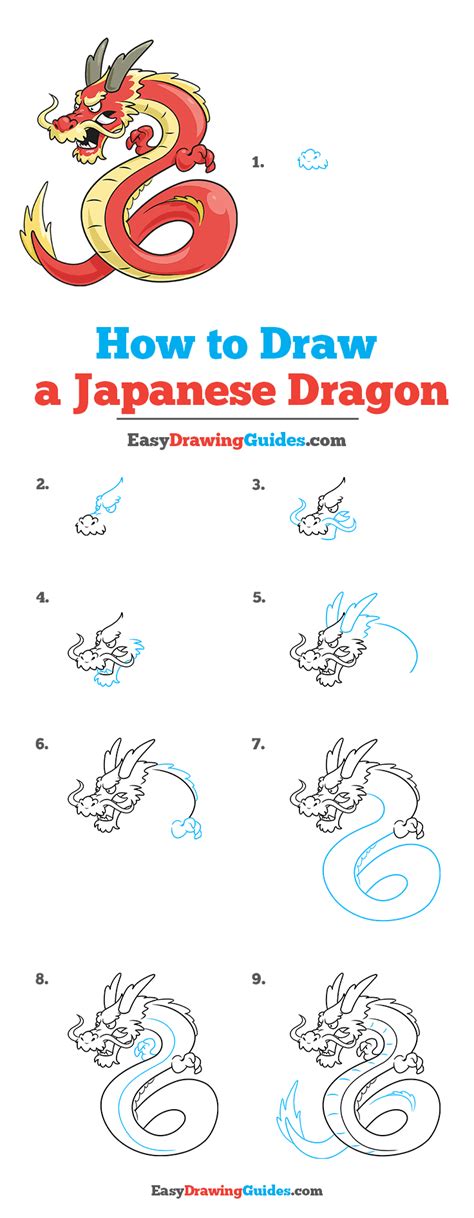 1.

How to Draw a Japanese Dragon

EasyDrawingGuides.com

2.

3.

4.

5.

6.

7.

8.

9.

EasyDrawingGuides.com