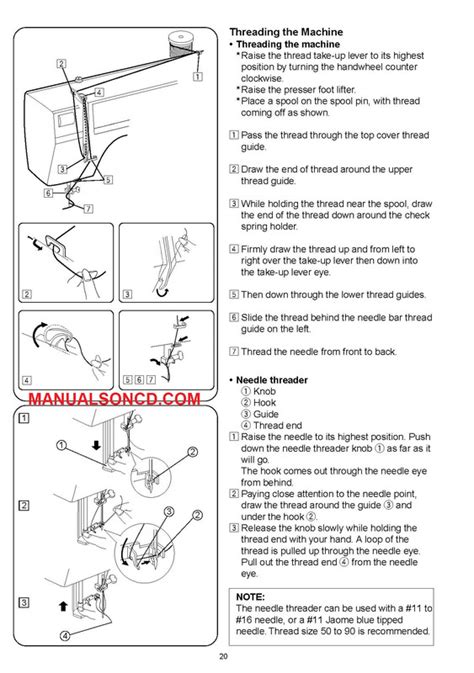 2
1
4
3
5
6
7
2
3
4
5 6 7
MANUALSONCD.COM
1
①
②
2
③
②
3
④

Threading the Machine
• Threading the machine
*Raise the thread take-up lever to its highest position by turning the handwheel counter clockwise.
*Raise the presser foot lifter.
*Place a spool on the spool pin, with thread coming off as shown.

1 Pass the thread through the top cover thread guide.

2 Draw the end of thread around the upper thread guide.

3 While holding the thread near the spool, draw the end of the thread down around the check spring holder.

4 Firmly draw the thread up and from left to right over the take-up lever then down into the take-up lever eye.

5 Then down through the lower thread guides.

6 Slide the thread behind the needle bar thread guide on the left.

7 Thread the needle from front to back.

• Needle threader
① Knob
② Hook
③ Guide
④ Thread end
1 Raise the needle to its highest position. Push down the needle threader knob ① as far as it will go.
The hook comes out through the needle eye from behind.
2 Paying close attention to the needle point, draw the thread around the guide ③ and under the hook ②.
3 Release the knob slowly while holding the thread end with your hand. A loop of the thread is pulled up through the needle eye. Pull out the thread end ④ from the needle eye.

NOTE:
The needle threader can be used with a #11 to #16 needle, or a #11 Jaome blue tipped needle. Thread size 50 to 90 is recommended.

20