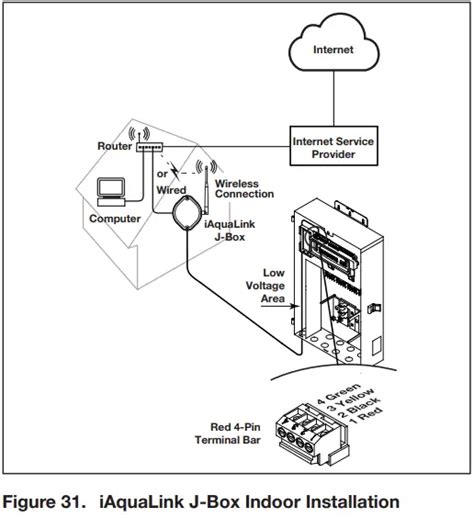 Internet

Internet Service Provider

Router

or

Wired

Wireless Connection

Computer

iAquaLink J-Box

Low Voltage Area

4 Green
3 Yellow
2 Black
1 Red

Red 4-Pin Terminal Bar

Figure 31. iAquaLink J-Box Indoor Installation