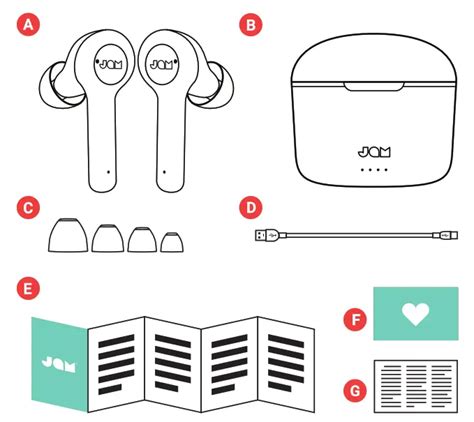 A

JAM JAM

B

JAM

C

D

E

JAM

F

G