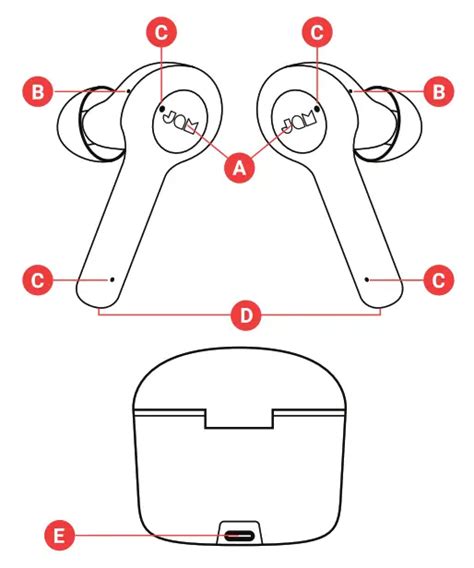 C
C
B
B
JAM
JAM
A
C
C
D
E