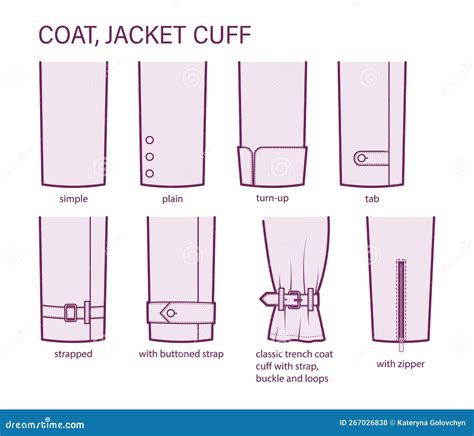 COAT, JACKET CUFF

simple

plain

turn-up

tab

strapped

with buttoned strap

classic trench coat cuff with strap, buckle and loops

with zipper

dreamstime.com

ID 267026838 © Kateryna Golovchyn