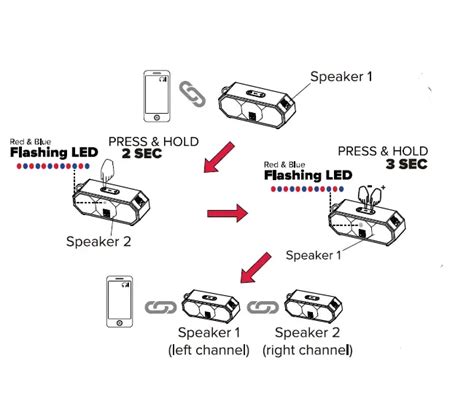 Speaker 1

Red & Blue
Flashing LED

PRESS & HOLD
2 SEC

Speaker 2

PRESS & HOLD
3 SEC

Red & Blue
Flashing LED

-
+

Speaker 1

Speaker 1
(left channel)

Speaker 2
(right channel)