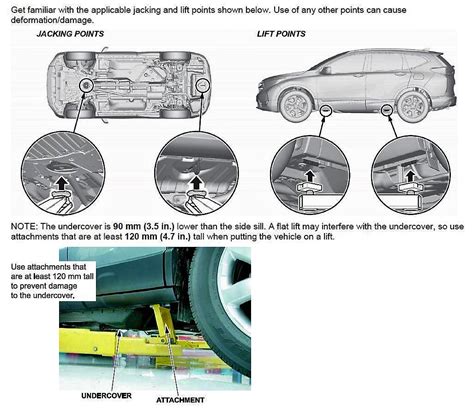 Get familiar with the applicable jacking and lift points shown below. Use of any other points can cause deformation/damage.

JACKING POINTS

LIFT POINTS

NOTE: The undercover is 90 mm (3.5 in.) lower than the side sill. A flat lift may interfere with the undercover, so use attachments that are at least 120 mm (4.7 in.) tall when putting the vehicle on a lift.

Use attachments that are at least 120 mm tall to prevent damage to the undercover.

UNDERCOVER

ATTACHMENT