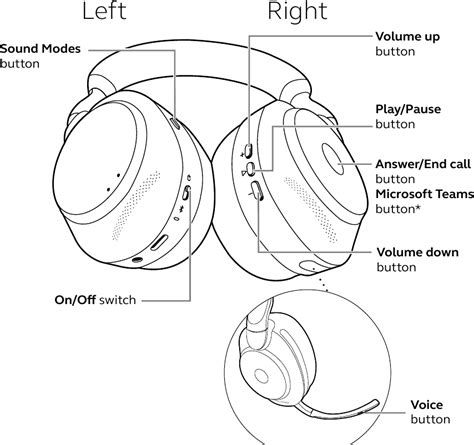 Left

Right

Sound Modes button

Volume up button

Play/Pause button

Answer/End call button

Microsoft Teams button*

Volume down button

On/Off switch

Voice button