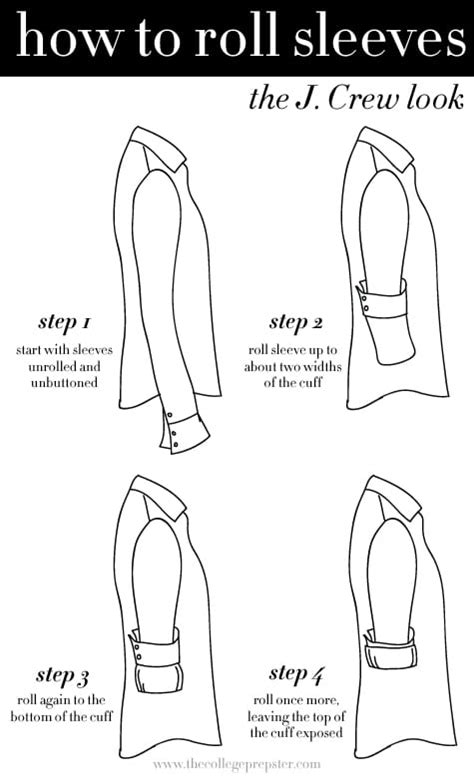 how to roll sleeves

the J. Crew look

step 1
start with sleeves unrolled and unbuttoned

step 2
roll sleeve up to about two widths of the cuff

step 3
roll again to the bottom of the cuff

step 4
roll once more, leaving the top of the cuff exposed

www.thecollegeprepster.com