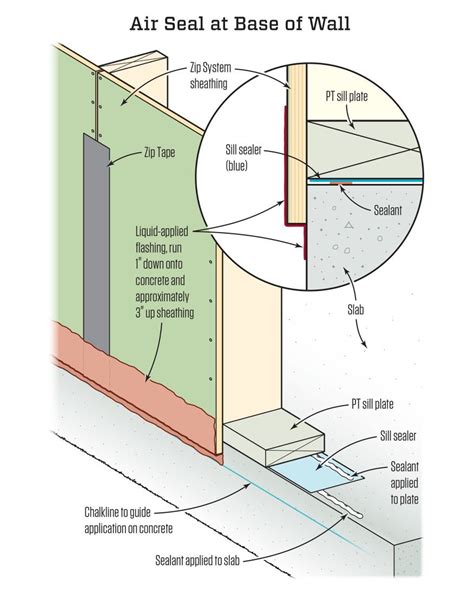 Air Seal at Base of Wall

Zip System sheathing

PT sill plate

Zip Tape

Sill sealer (blue)

Sealant

Liquid-applied flashing, run 1" down onto concrete and approximately 3" up sheathing

Slab

PT sill plate

Sill sealer

Sealant applied to plate

Chalkline to guide application on concrete

Sealant applied to slab