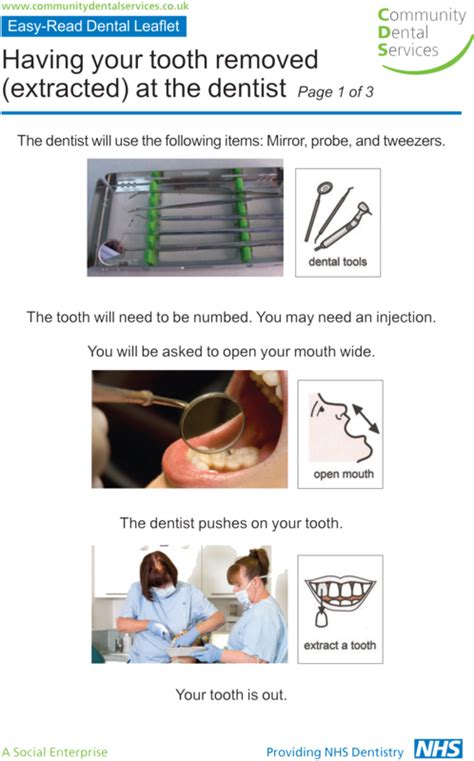 www.communitydentalservices.co.uk

Easy-Read Dental Leaflet

Community Dental Services

Having your tooth removed (extracted) at the dentist Page 1 of 3

The dentist will use the following items: Mirror, probe, and tweezers.

dental tools

The tooth will need to be numbed. You may need an injection.

You will be asked to open your mouth wide.

open mouth

The dentist pushes on your tooth.

extract a tooth

Your tooth is out.

A Social Enterprise

Providing NHS Dentistry NHS