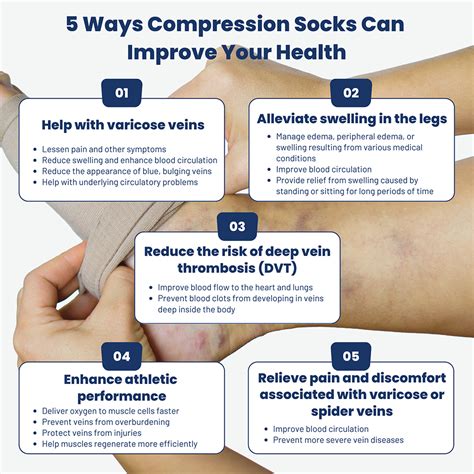 5 Ways Compression Socks Can Improve Your Health

01

Help with varicose veins

- Lessen pain and other symptoms
- Reduce swelling and enhance blood circulation
- Reduce the appearance of blue, bulging veins
- Help with underlying circulatory problems

02

Alleviate swelling in the legs

- Manage edema, peripheral edema, or swelling resulting from various medical conditions
- Improve blood circulation
- Provide relief from swelling caused by standing or sitting for long periods of time

03

Reduce the risk of deep vein thrombosis (DVT)

- Improve blood flow to the heart and lungs
- Prevent blood clots from developing in veins deep inside the body

04

Enhance athletic performance

- Deliver oxygen to muscle cells faster
- Prevent veins from overburdening
- Protect veins from injuries
- Help muscles regenerate more efficiently

05

Relieve pain and discomfort associated with varicose or spider veins

- Improve blood circulation
- Prevent more severe vein diseases