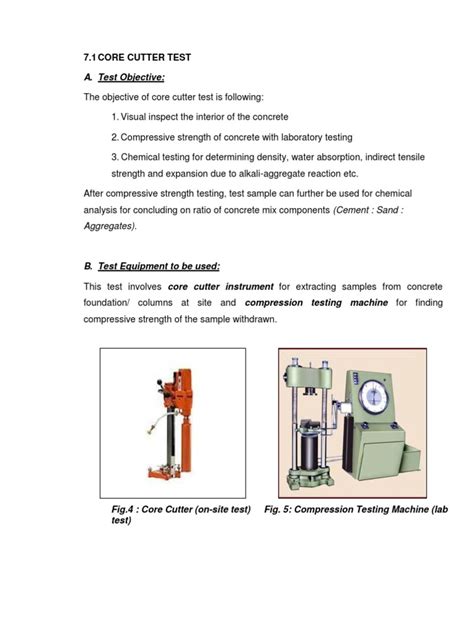 7.1 CORE CUTTER TEST

A. Test Objective:

The objective of core cutter test is following:

1. Visual inspect the interior of the concrete

2. Compressive strength of concrete with laboratory testing

3. Chemical testing for determining density, water absorption, indirect tensile strength and expansion due to alkali-aggregate reaction etc.

After compressive strength testing, test sample can further be used for chemical analysis for concluding on ratio of concrete mix components (Cement : Sand : Aggregates).

B. Test Equipment to be used:

This test involves core cutter instrument for extracting samples from concrete foundation/ columns at site and compression testing machine for finding compressive strength of the sample withdrawn.

Fig.4 : Core Cutter (on-site test)

Fig. 5: Compression Testing Machine (lab test)