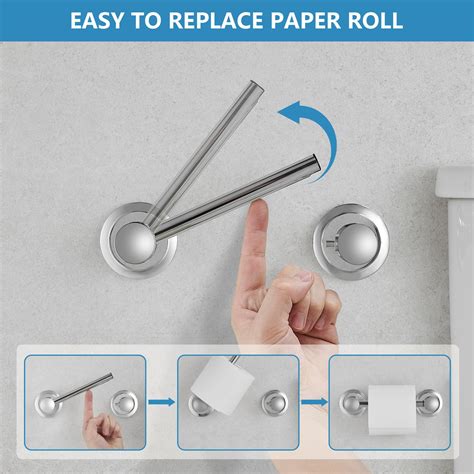 EASY TO REPLACE PAPER ROLL