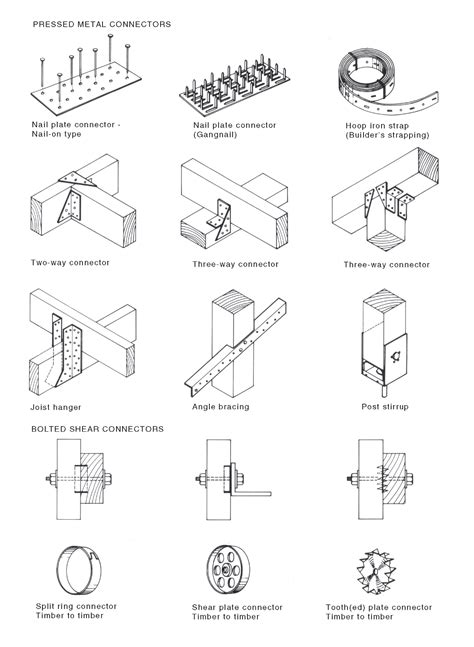 PRESSED METAL CONNECTORS

Nail plate connector - Nail-on type

Nail plate connector (Gangnail)

Hoop iron strap (Builder's strapping)

Two-way connector

Three-way connector

Three-way connector

Joist hanger

Angle bracing

Post stirrup

BOLTED SHEAR CONNECTORS

Split ring connector Timber to timber

Shear plate connector Timber to timber

Tooth(ed) plate connector Timber to timber