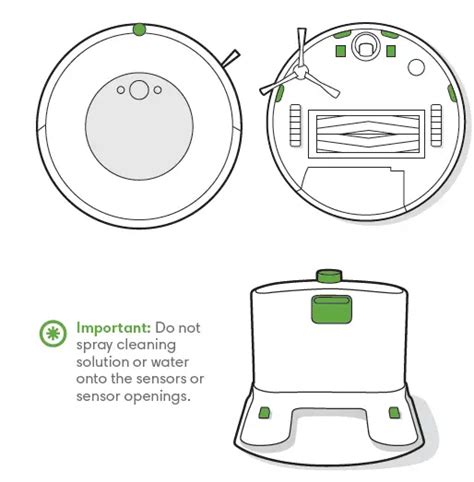 Important: Do not spray cleaning solution or water onto the sensors or sensor openings.