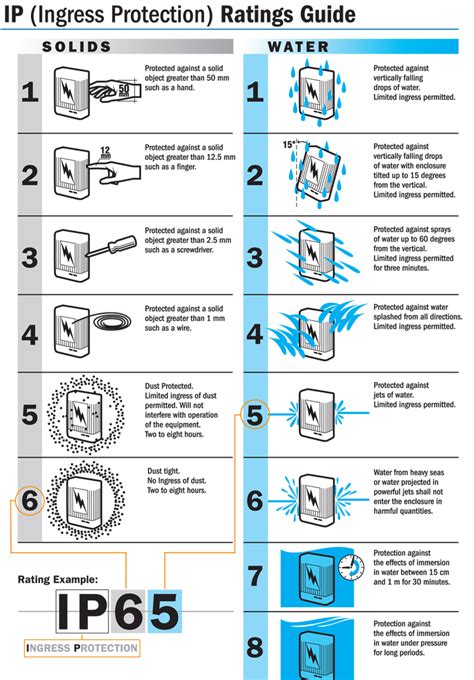 IP (Ingress Protection) Ratings Guide

SOLIDS

1

50 mm

Protected against a solid object greater than 50 mm such as a hand.

2

12 mm

Protected against a solid object greater than 12.5 mm such as a finger.

3

Protected against a solid object greater than 2.5 mm such as a screwdriver.

4

Protected against a solid object greater than 1 mm such as a wire.

5

Dust Protected. Limited ingress of dust permitted. Will not interfere with operation of the equipment. Two to eight hours.

6

Dust tight. No Ingress of dust. Two to eight hours.

Rating Example:

IP65

INGRESS PROTECTION

WATER

1

Protected against vertically falling drops of water. Limited ingress permitted.

2

15°

Protected against vertically falling drops of water with enclosure tilted up to 15 degrees from the vertical. Limited ingress permitted.

3

Protected against sprays of water up to 60 degrees from the vertical. Limited ingress permitted for three minutes.

4

Protected against water splashed from all directions. Limited ingress permitted.

5

Protected against jets of water. Limited ingress permitted.

6

Water from heavy seas or water projected in powerful jets shall not enter the enclosure in harmful quantities.

7

Protection against the effects of immersion in water between 15 cm and 1 m for 30 minutes.

8

Protection against the effects of immersion in water under pressure for long periods.