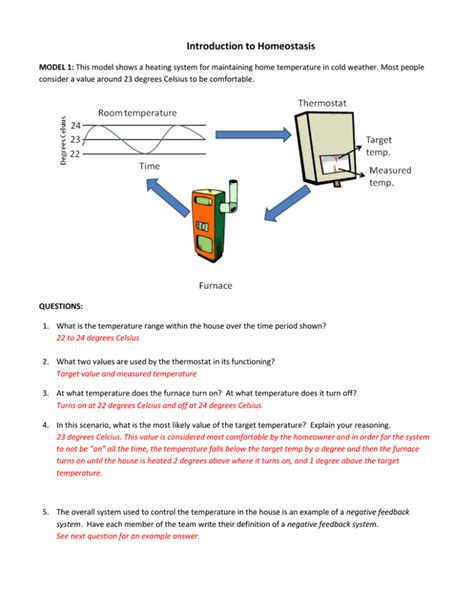 Introduction to Homeostasis

MODEL 1: This model shows a heating system for maintaining home temperature in cold weather. Most people consider a value around 23 degrees Celsius to be comfortable.

Room temperature

Degrees Celsius

24
23
22

Time

Thermostat

Target temp.

Measured temp.

Furnace

QUESTIONS:

1. What is the temperature range within the house over the time period shown?
22 to 24 degrees Celsius

2. What two values are used by the thermostat in its functioning?
Target value and measured temperature

3. At what temperature does the furnace turn on? At what temperature does it turn off?
Turns on at 22 degrees Celcius and off at 24 degrees Celsius

4. In this scenario, what is the most likely value of the target temperature? Explain your reasoning.
23 degrees Celcius. This value is considered most comfortable by the homeowner and in order for the system to not be "on" all the time, the temperature falls below the target temp by a degree and then the furnace turns on until the house is heated 2 degrees above where it turns on, and 1 degree above the target temperature.

5. The overall system used to control the temperature in the house is an example of a negative feedback system. Have each member of the team write their definition of a negative feedback system.
See next question for an example answer.