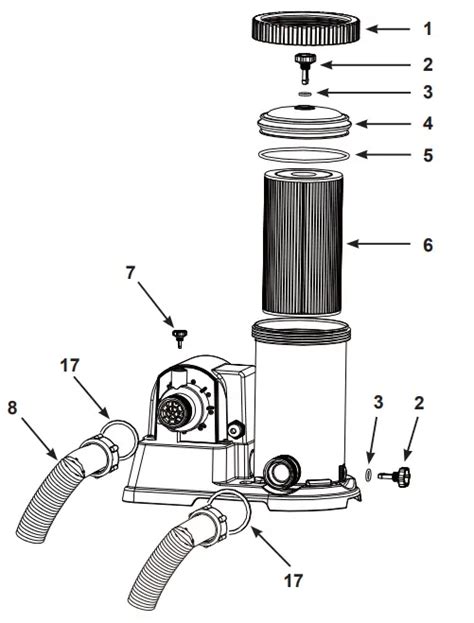 1
2
3
4
5
6
7
17
8
3
2
17